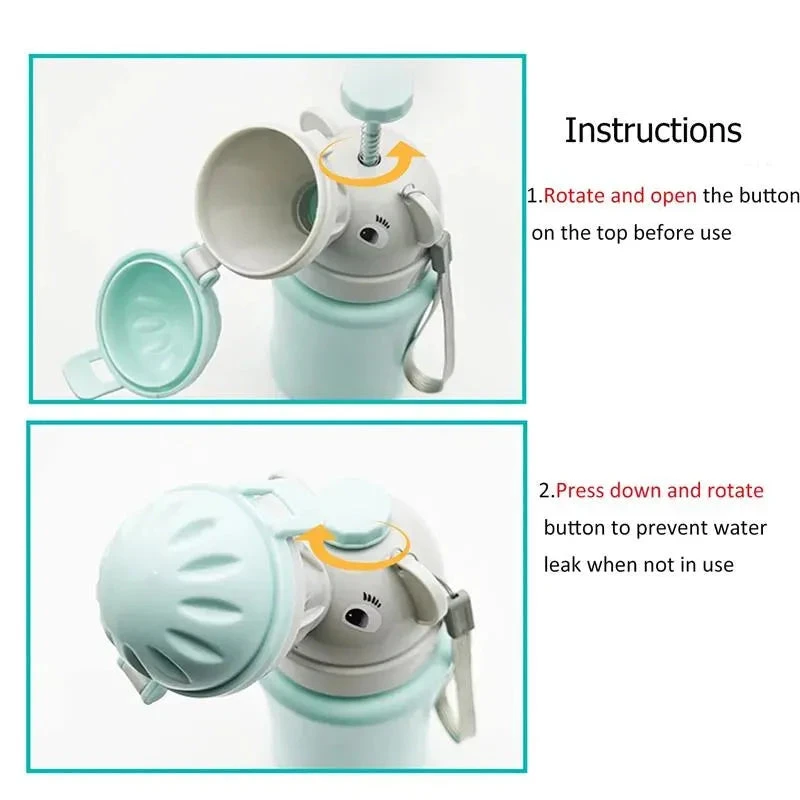 Instructions

1.Rotate and open the button on the top before use

2.Press down and rotate button to prevent water leak when not in use